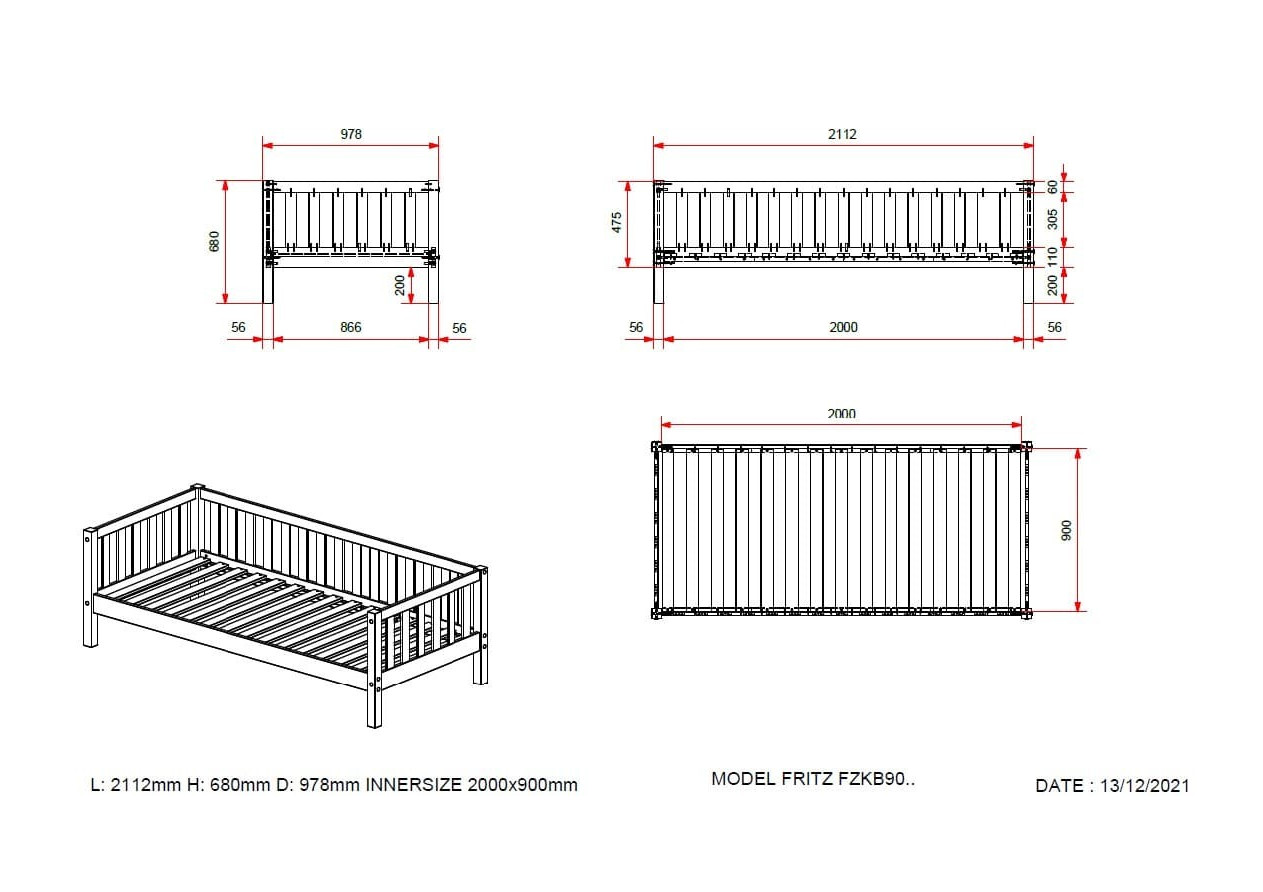 978

680

200

56 866 56

2112

475

60
305
110
200

56 2000 56

2000

900

L: 2112mm H: 680mm D: 978mm INNERSIZE 2000x900mm

MODEL FRITZ FZKB90..

DATE : 13/12/2021